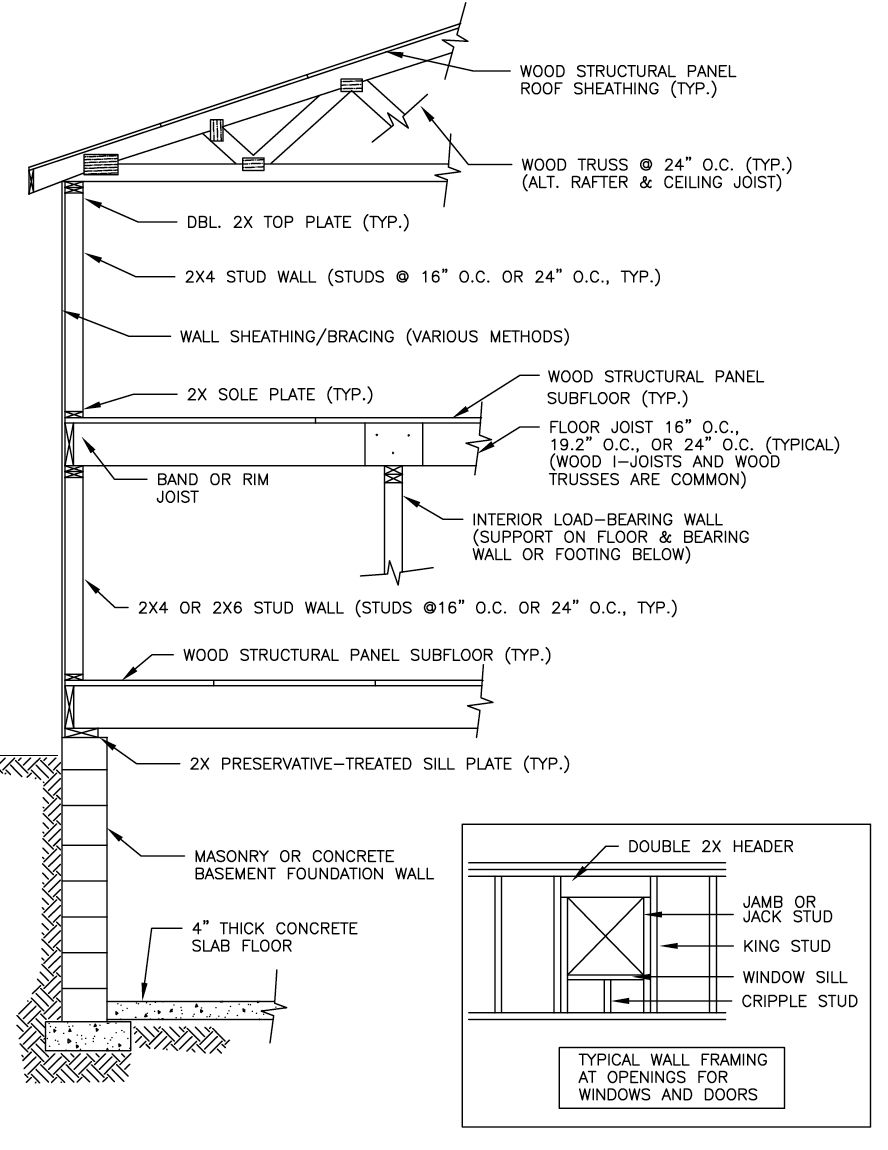 WOOD STRUCTURAL PANEL ROOF SHEATHING (TYP.)

WOOD TRUSS @ 24" O.C. (TYP.) (ALT. RAFTER & CEILING JOIST)

DBL. 2X TOP PLATE (TYP.)

2X4 STUD WALL (STUDS @ 16" O.C. OR 24" O.C., TYP.)

WALL SHEATHING/BRACING (VARIOUS METHODS)

2X SOLE PLATE (TYP.)

WOOD STRUCTURAL PANEL SUBFLOOR (TYP.)

FLOOR JOIST 16" O.C., 19.2" O.C., OR 24" O.C. (TYPICAL) (WOOD I-JOISTS AND WOOD TRUSSES ARE COMMON)

BAND OR RIM JOIST

INTERIOR LOAD-BEARING WALL (SUPPORT ON FLOOR & BEARING WALL OR FOOTING BELOW)

2X4 OR 2X6 STUD WALL (STUDS @16" O.C. OR 24" O.C., TYP.)

WOOD STRUCTURAL PANEL SUBFLOOR (TYP.)

2X PRESERVATIVE-TREATED SILL PLATE (TYP.)

MASONRY OR CONCRETE BASEMENT FOUNDATION WALL

4" THICK CONCRETE SLAB FLOOR

DOUBLE 2X HEADER

JAMB OR JACK STUD

KING STUD

WINDOW SILL

CRIPPLE STUD

TYPICAL WALL FRAMING AT OPENINGS FOR WINDOWS AND DOORS