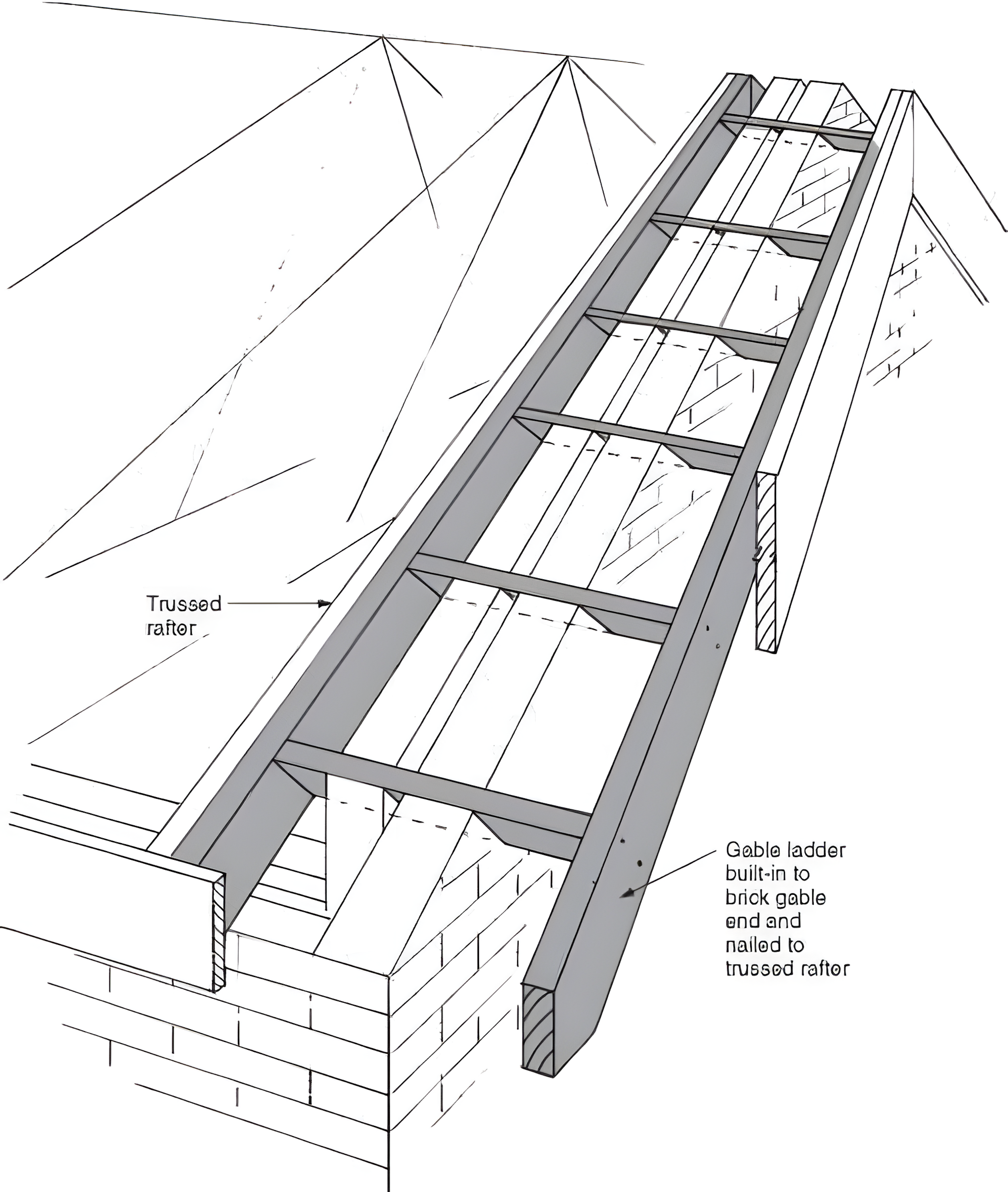 Trussed rafter

Gable ladder built-in to brick gable end and nailed to trussed rafter