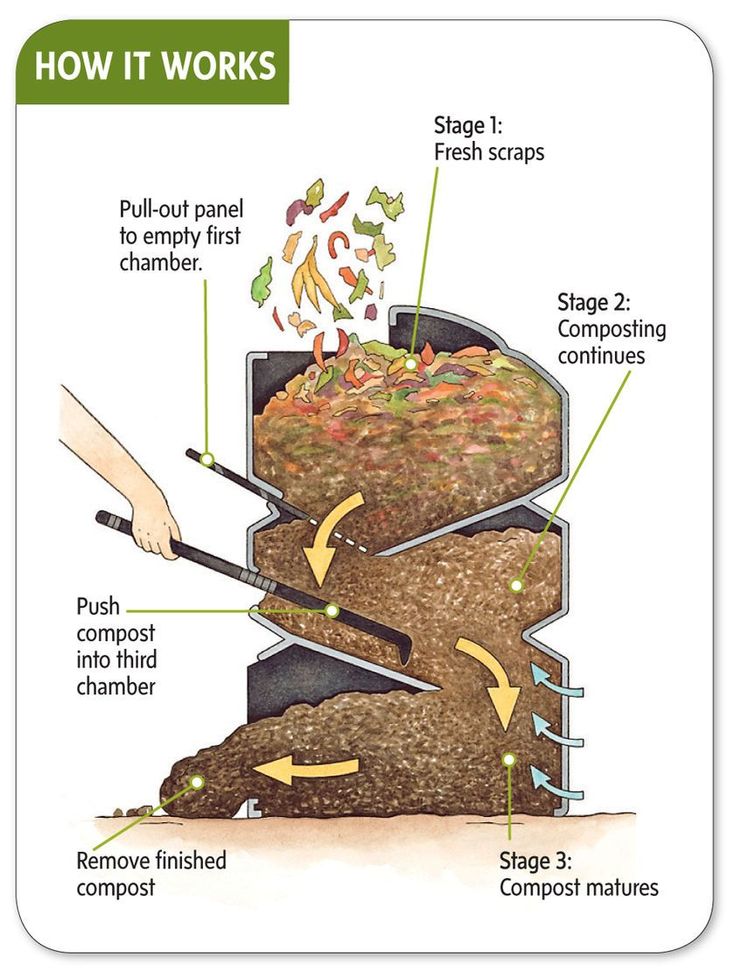 HOW IT WORKS

Stage 1:
Fresh scraps

Pull-out panel to empty first chamber.

Stage 2:
Composting continues

Push compost into third chamber

Remove finished compost

Stage 3:
Compost matures