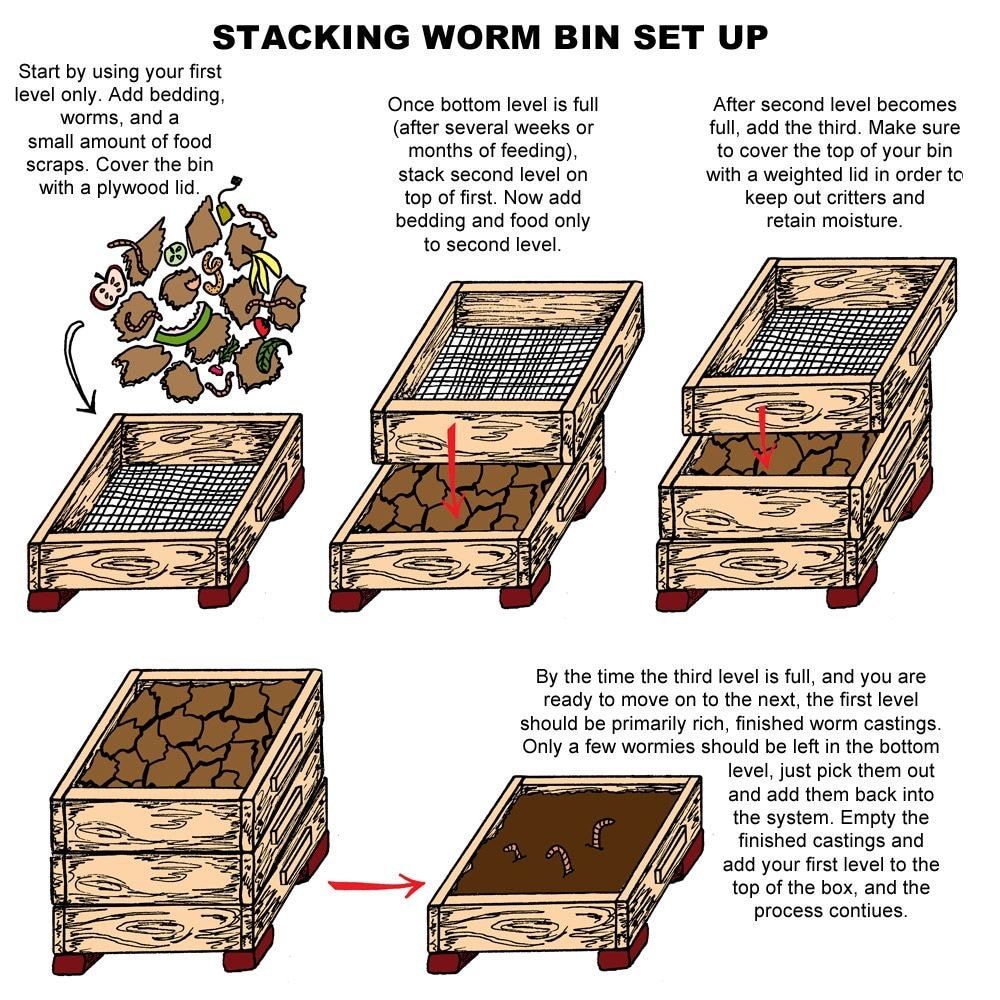 STACKING WORM BIN SET UP

Start by using your first level only. Add bedding, worms, and a small amount of food scraps. Cover the bin with a plywood lid.

Once bottom level is full (after several weeks or months of feeding), stack second level on top of first. Now add bedding and food only to second level.

After second level becomes full, add the third. Make sure to cover the top of your bin with a weighted lid in order to keep out critters and retain moisture.

By the time the third level is full, and you are ready to move on to the next, the first level should be primarily rich, finished worm castings. Only a few wormies should be left in the bottom level, just pick them out and add them back into the system. Empty the finished castings and add your first level to the top of the box, and the process contiues.