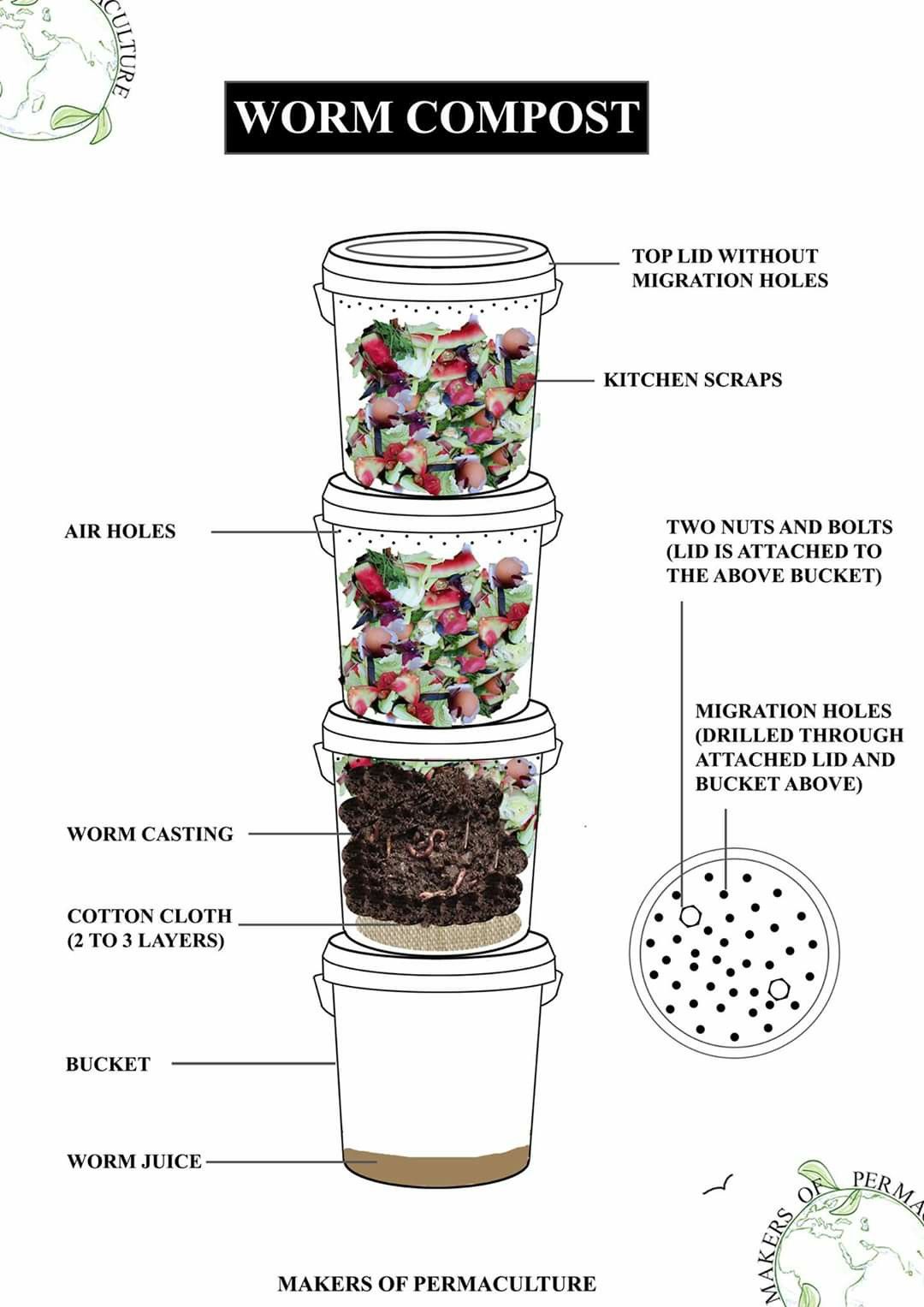 CULTURE

WORM COMPOST

TOP LID WITHOUT MIGRATION HOLES

KITCHEN SCRAPS

AIR HOLES

TWO NUTS AND BOLTS (LID IS ATTACHED TO THE ABOVE BUCKET)

MIGRATION HOLES (DRILLED THROUGH ATTACHED LID AND BUCKET ABOVE)

WORM CASTING

COTTON CLOTH (2 TO 3 LAYERS)

BUCKET

WORM JUICE

MAKERS OF PERMA

MAKERS OF PERMACULTURE